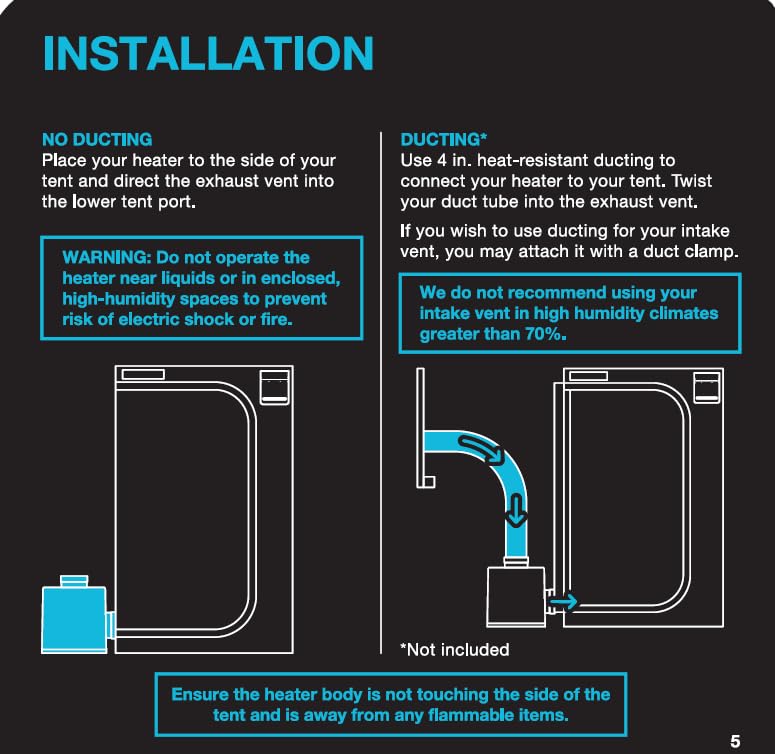 INSTALLATION

NO DUCTING
Place your heater to the side of your tent and direct the exhaust vent into the lower tent port.

WARNING: Do not operate the heater near liquids or in enclosed, high-humidity spaces to prevent risk of electric shock or fire.

DUCTING*
Use 4 in. heat-resistant ducting to connect your heater to your tent. Twist your duct tube into the exhaust vent.

If you wish to use ducting for your intake vent, you may attach it with a duct clamp.

We do not recommend using your intake vent in high humidity climates greater than 70%.

*Not included

Ensure the heater body is not touching the side of the tent and is away from any flammable items.

5