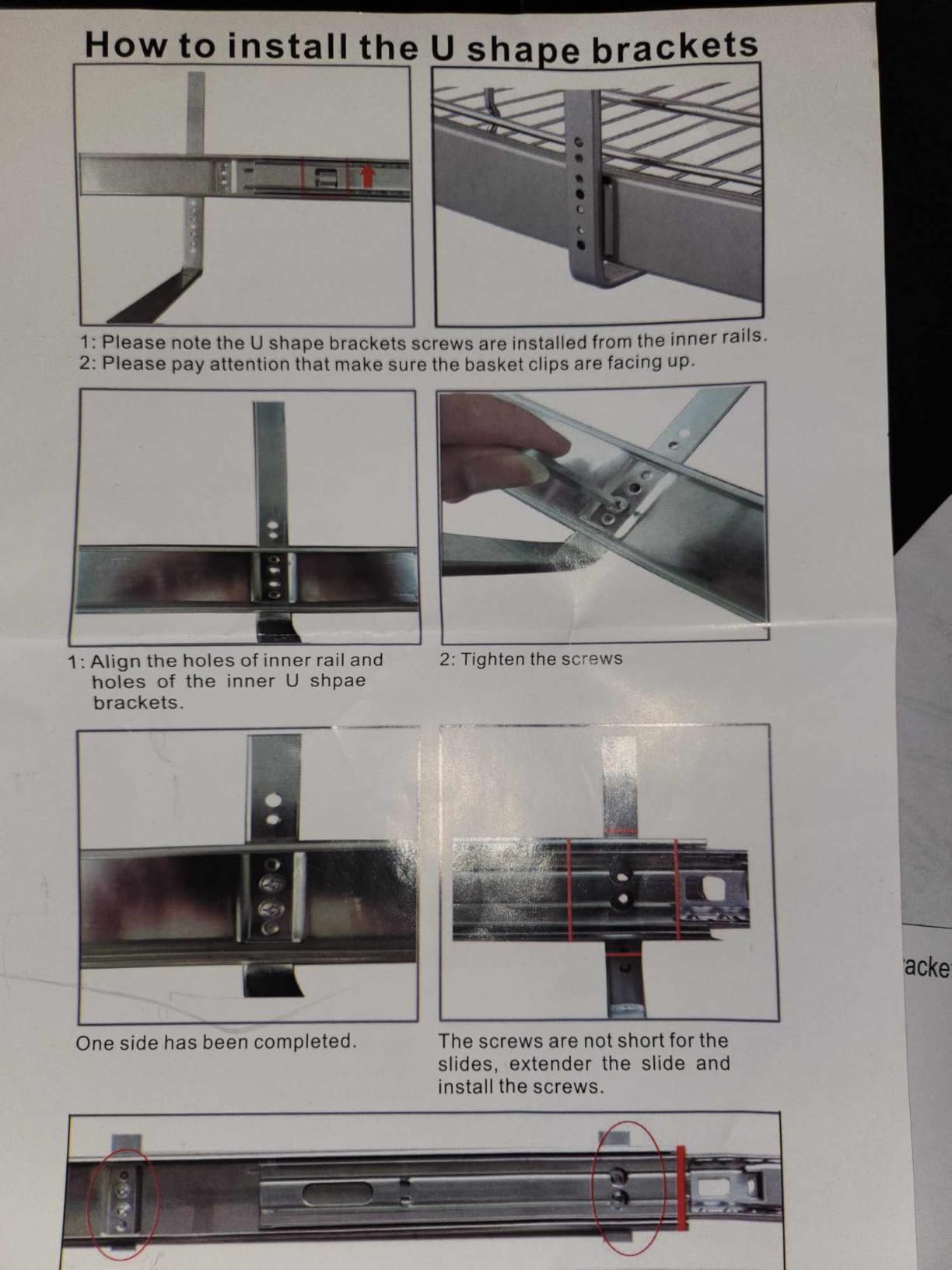 How to install the U shape brackets

1: Please note the U shape brackets screws are installed from the inner rails.
2: Please pay attention that make sure the basket clips are facing up.

1: Align the holes of inner rail and holes of the inner U shpae brackets.

2: Tighten the screws

One side has been completed.

The screws are not short for the slides, extender the slide and install the screws.

acke